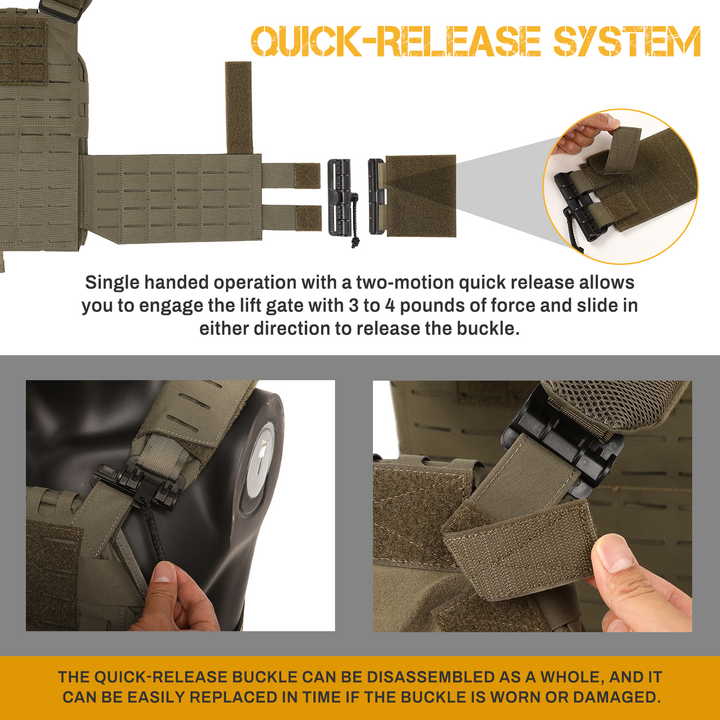 QUICK-RELEASE SYSTEM

Single handed operation with a two-motion quick release allows you to engage the lift gate with 3 to 4 pounds of force and slide in either direction to release the buckle.

THE QUICK-RELEASE BUCKLE CAN BE DISASSEMBLED AS A WHOLE, AND IT CAN BE EASILY REPLACED IN TIME IF THE BUCKLE IS WORN OR DAMAGED.