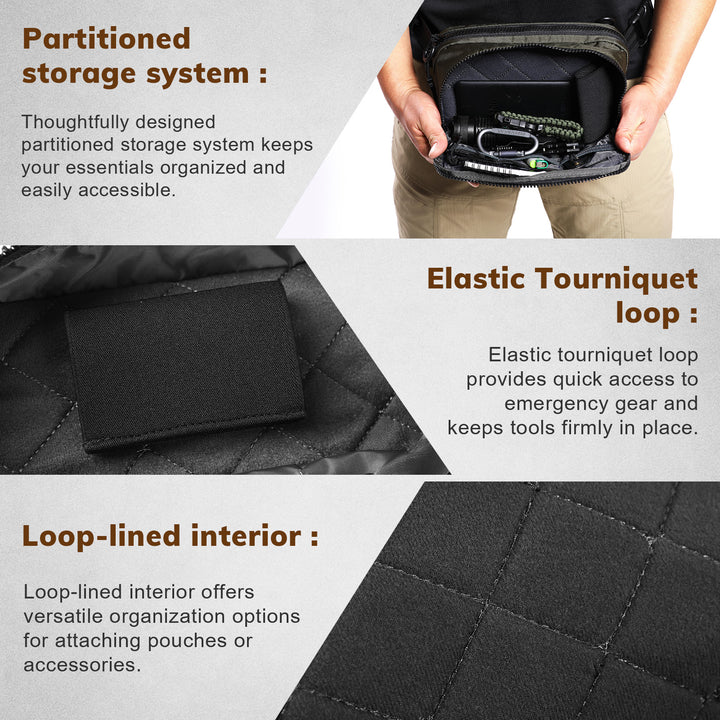 Partitioned storage system :

Thoughtfully designed partitioned storage system keeps your essentials organized and easily accessible.

Elastic Tourniquet loop :

Elastic tourniquet loop provides quick access to emergency gear and keeps tools firmly in place.

Loop-lined interior :

Loop-lined interior offers versatile organization options for attaching pouches or accessories.