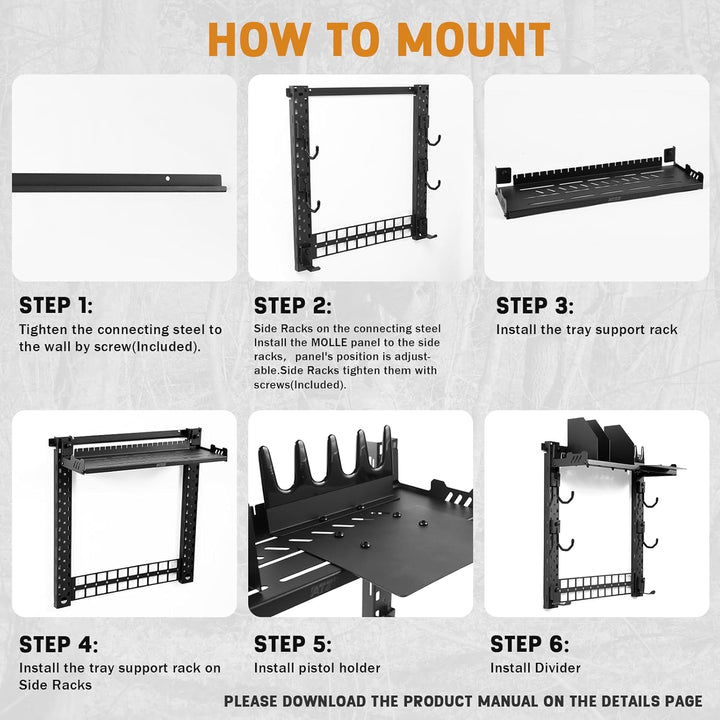 HOW TO MOUNT

STEP 1:
Tighten the connecting steel to the wall by screw(Included).

STEP 2:
Side Racks on the connecting steel Install the MOLLE panel to the side racks, panel's position is adjustable.Side Racks tighten them with screws(Included).

STEP 3:
Install the tray support rack

STEP 4:
Install the tray support rack on Side Racks

STEP 5:
Install pistol holder

STEP 6:
Install Divider

PLEASE DOWNLOAD THE PRODUCT MANUAL ON THE DETAILS PAGE